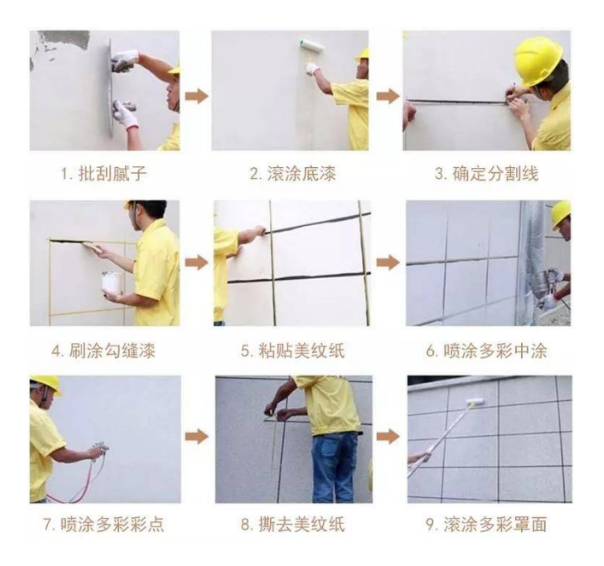 1. 批刮腻子

2. 滚涂底漆

3. 确定分割线

4. 刷涂勾缝漆

5. 粘贴美纹纸

6. 喷涂多彩中涂

7. 喷涂多彩彩点

8. 撕去美纹纸

9. 滚涂多彩罩面